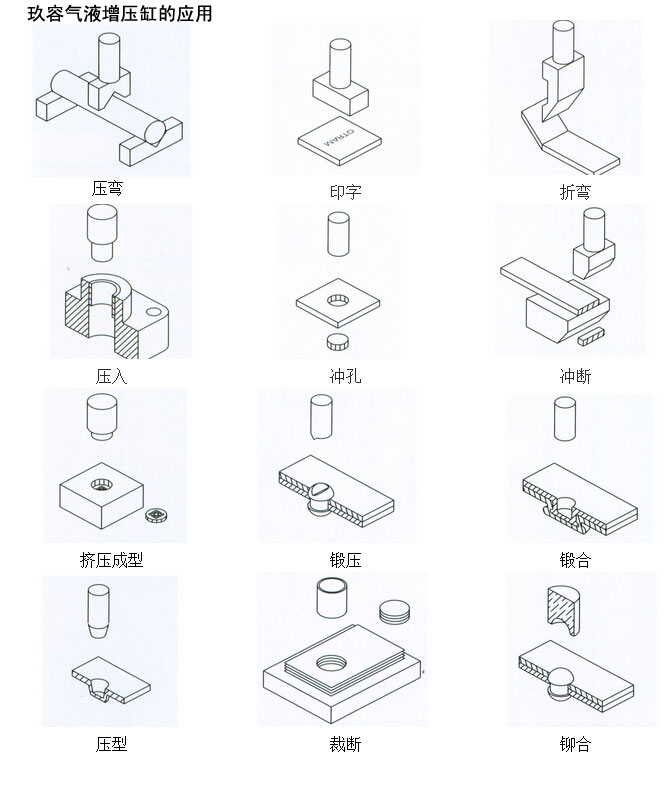 玖容气液增压缸的应用

压弯

OTRAM

印字

折弯

压入

冲孔

冲断

挤压成型

锻压

锻合

压型

裁断

铆合